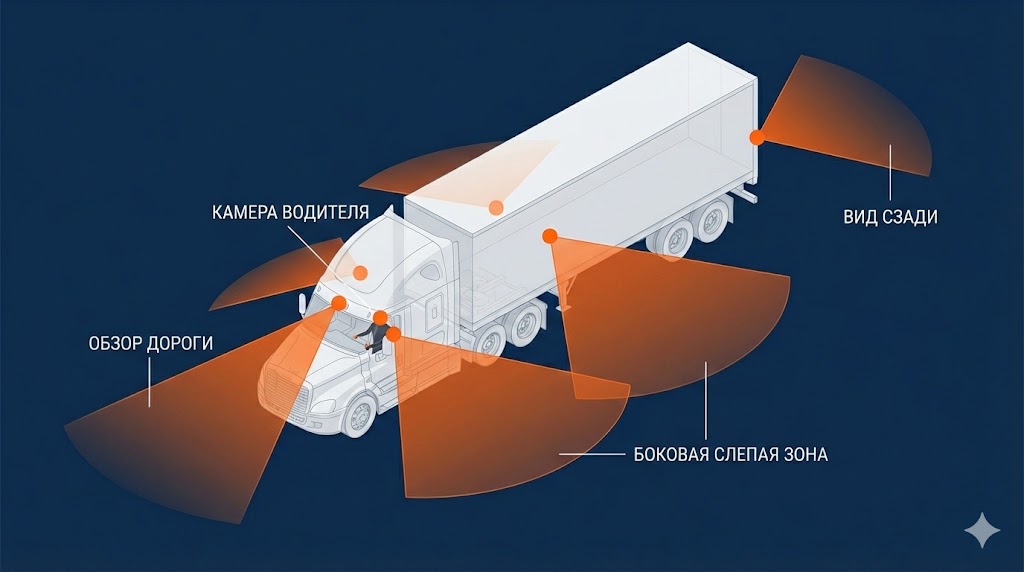 КАМЕРА ВОДИТЕЛЯ

ВИД СЗАДИ

ОБЗОР ДОРОГИ

БОКОВАЯ СЛЕПАЯ ЗОНА